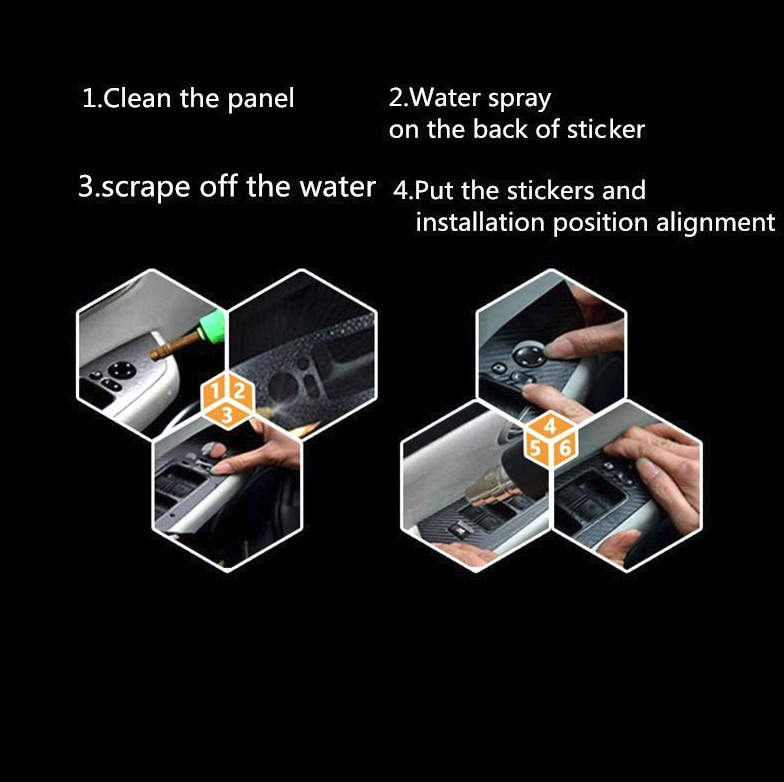 1.Clean the panel

2.Water spray on the back of sticker

3.scrape off the water

4.Put the stickers and installation position alignment

1 2 3

4 5 6