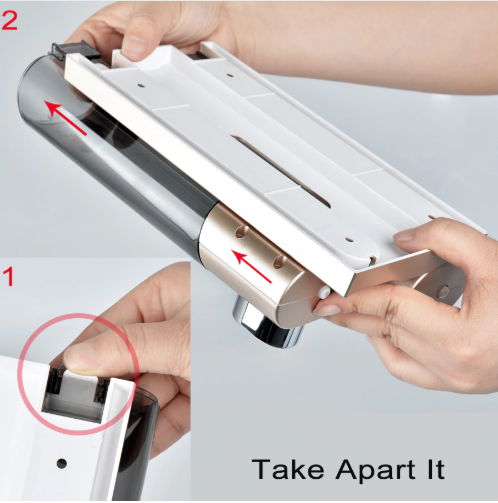 2

1

Take Apart It