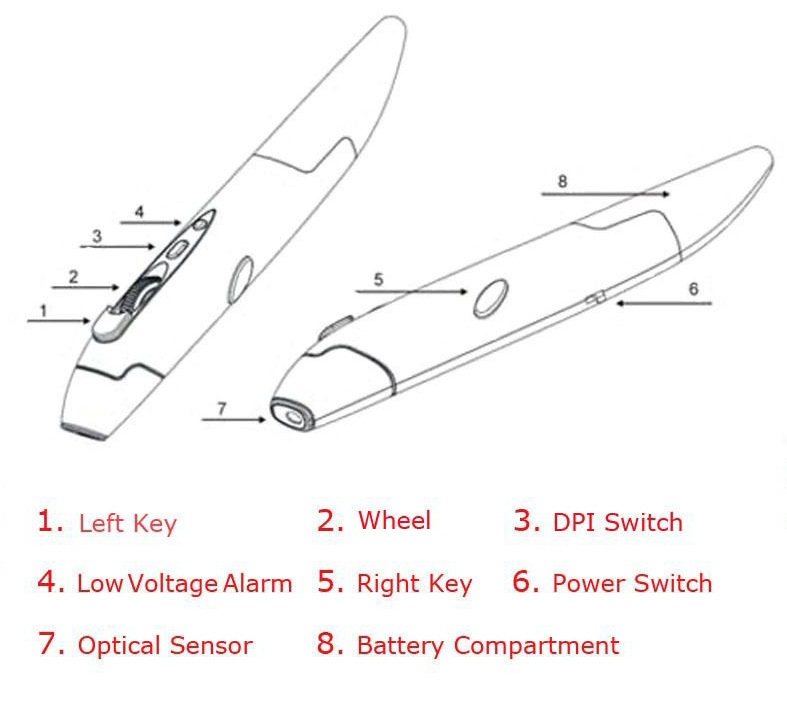 4
3
2
1
8
5
6
7

1. Left Key
2. Wheel
3. DPI Switch
4. Low Voltage Alarm
5. Right Key
6. Power Switch
7. Optical Sensor
8. Battery Compartment